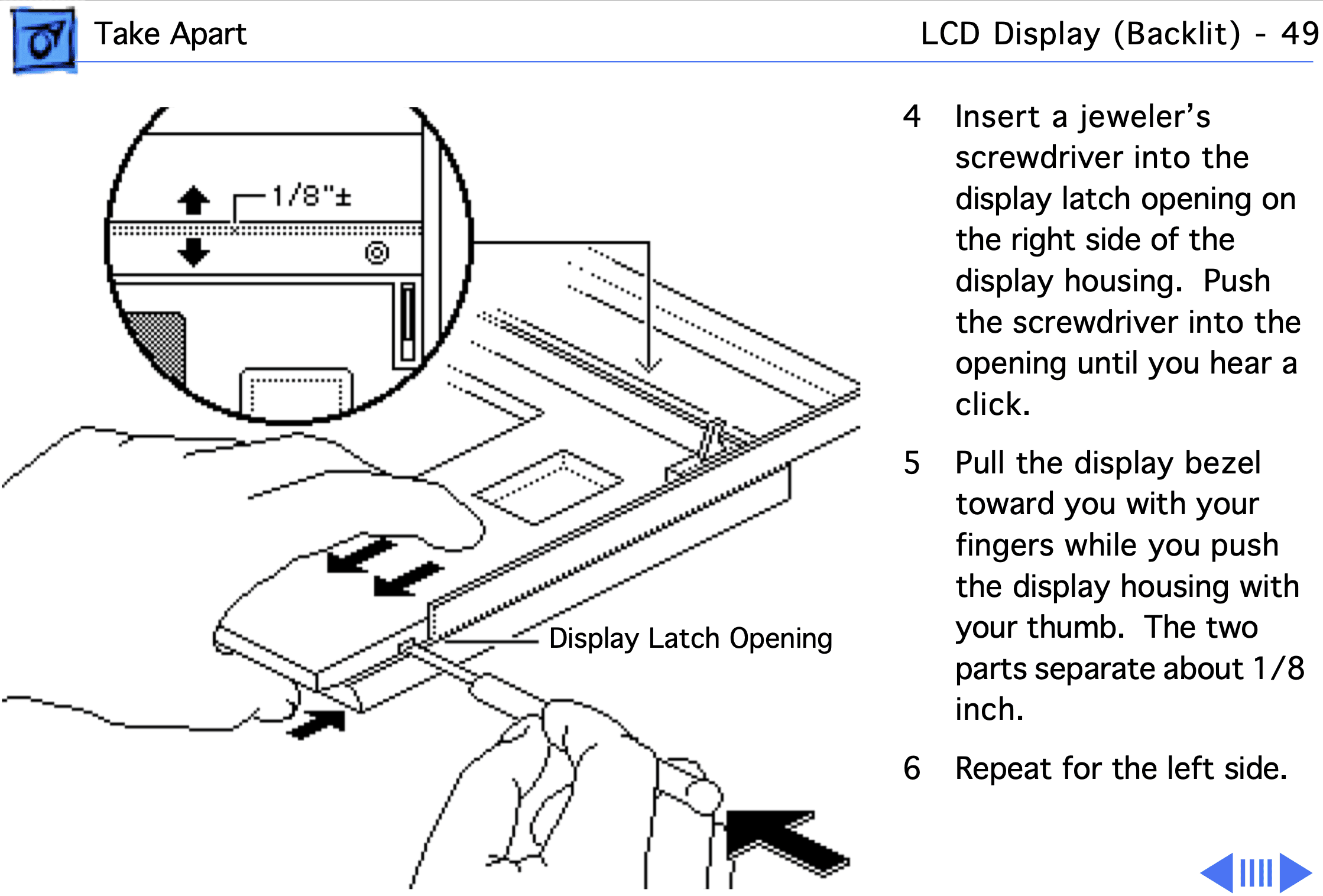 Take Apart

LCD Display (Backlit) - 49

1/8"±

Display Latch Opening

4 Insert a jeweler's screwdriver into the display latch opening on the right side of the display housing. Push the screwdriver into the opening until you hear a click.

5 Pull the display bezel toward you with your fingers while you push the display housing with your thumb. The two parts separate about 1/8 inch.

6 Repeat for the left side.