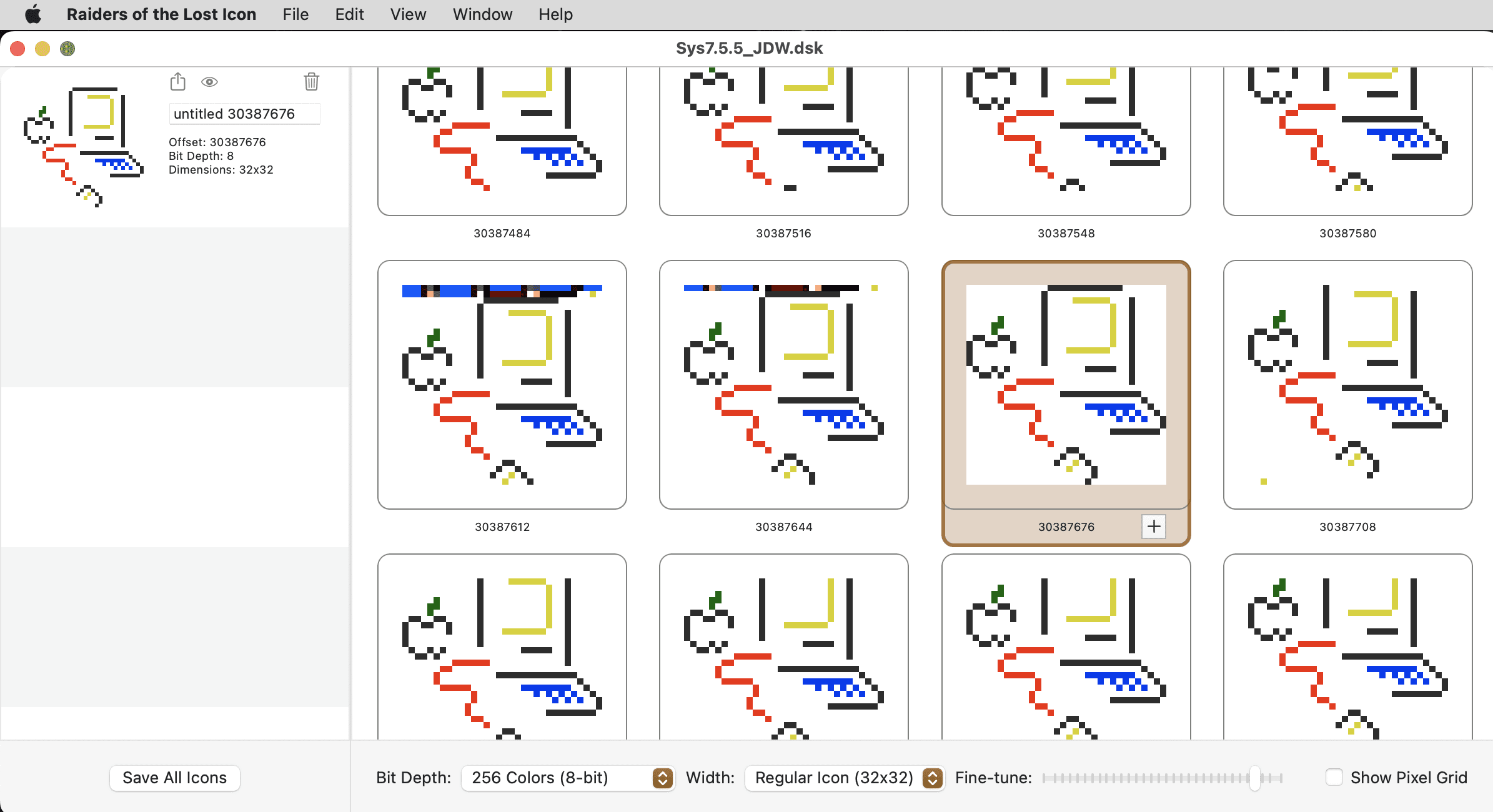 Raiders of the Lost Icon File Edit View Window Help

Sys7.5.5_JDW.dsk

untitled 30387676

Offset: 30387676
Bit Depth: 8
Dimensions: 32x32

30387484

30387516

30387548

30387580

30387612

30387644

30387676

30387708

Save All Icons

Bit Depth: 256 Colors (8-bit) Width: Regular Icon (32x32) Fine-tune: Show Pixel Grid