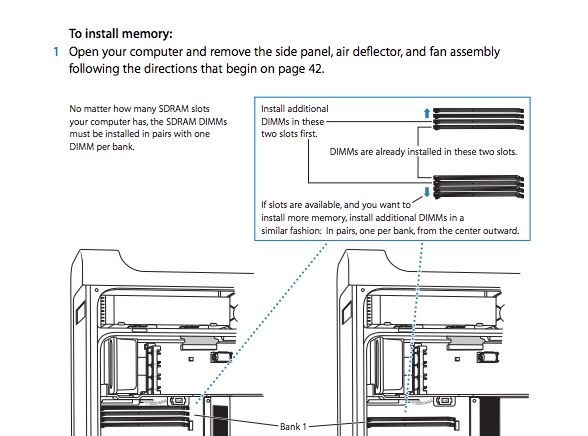 To install memory:

1 Open your computer and remove the side panel, air deflector, and fan assembly following the directions that begin on page 42.

No matter how many SDRAM slots your computer has, the SDRAM DIMMs must be installed in pairs with one DIMM per bank.

Install additional DIMMs in these two slots first.

DIMMs are already installed in these two slots.

If slots are available, and you want to install more memory, install additional DIMMs in a similar fashion: In pairs, one per bank, from the center outward.

Bank 1