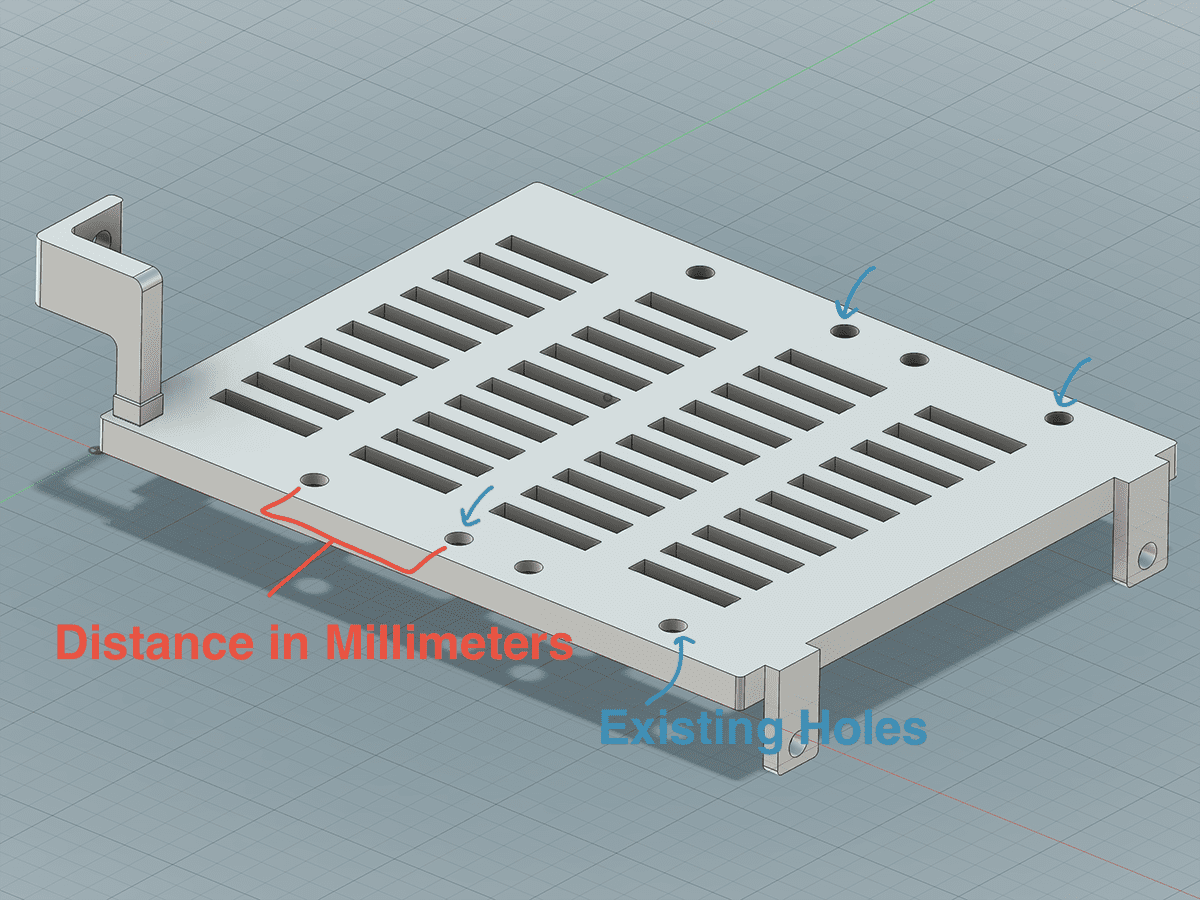 Distance in Millimeters

Existing Holes